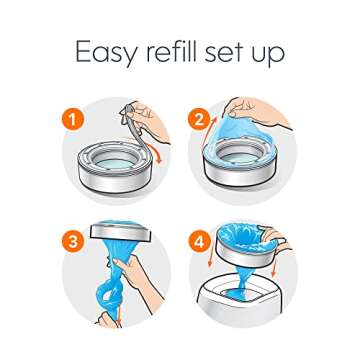 Easy refill set up

1

2

3

4