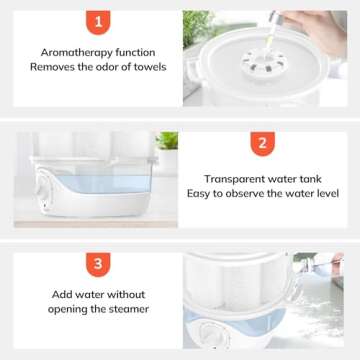 1

Aromatherapy function
Removes the odor of towels

2

Transparent water tank
Easy to observe the water level

3

Add water without
opening the steamer