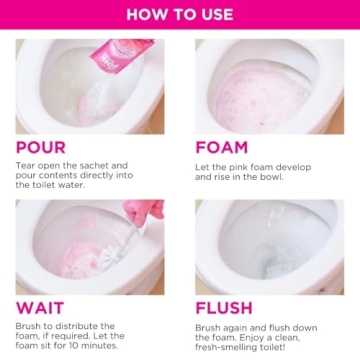 HOW TO USE

PINK

POUR

Tear open the sachet and pour contents directly into the toilet water.

FOAM

Let the pink foam develop and rise in the bowl.

WAIT

Brush to distribute the foam, if required. Let the foam sit for 10 minutes.

FLUSH

Brush again and flush down the foam. Enjoy a clean, fresh-smelling toilet!