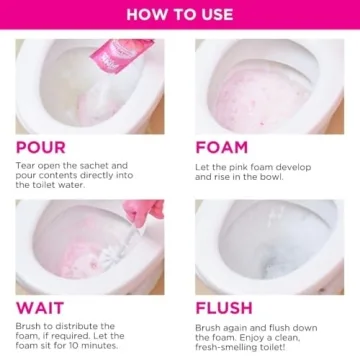 HOW TO USE

POUR

Tear open the sachet and pour contents directly into the toilet water.

FOAM

Let the pink foam develop and rise in the bowl.

WAIT

Brush to distribute the foam, if required. Let the foam sit for 10 minutes.

FLUSH

Brush again and flush down the foam. Enjoy a clean, fresh-smelling toilet!