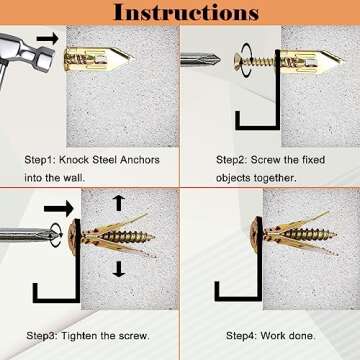 Instructions

Step1: Knock Steel Anchors into the wall.

Step2: Screw the fixed objects together.

Step3: Tighten the screw.

Step4: Work done.