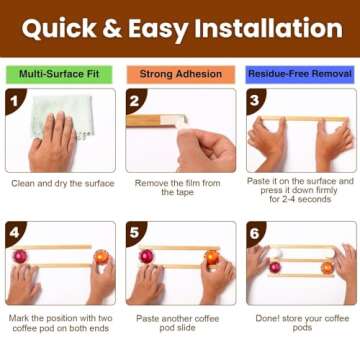 Quick & Easy Installation

Multi-Surface Fit

Strong Adhesion

Residue-Free Removal

1

Clean and dry the surface

2

Remove the film from the tape

3

Paste it on the surface and press it down firmly for 2-4 seconds

4

Mark the position with two coffee pod on both ends

5

Paste another coffee pod slide

6

Done! store your coffee pods