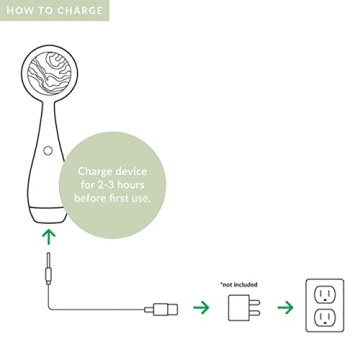 HOW TO CHARGE

Charge device for 2-3 hours before first use.

*not included