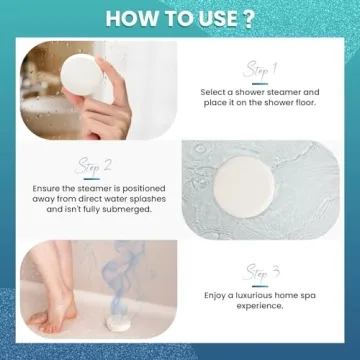 HOW TO USE ?

Step 1

Select a shower steamer and place it on the shower floor.

Step 2

Ensure the steamer is positioned away from direct water splashes and isn't fully submerged.

Step 3

Enjoy a luxurious home spa experience.