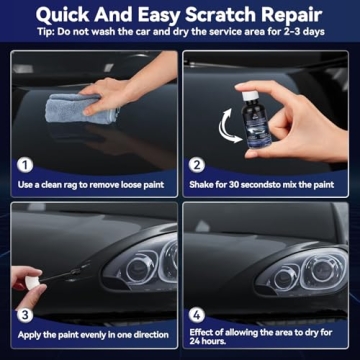 Quick And Easy Scratch Repair

Tip: Do not wash the car and dry the service area for 2-3 days

1

Use a clean rag to remove loose paint

2

Shake for 30 secondsto mix the paint

3

Apply the paint evenly in one direction

4

Effect of allowing the area to dry for 24 hours.