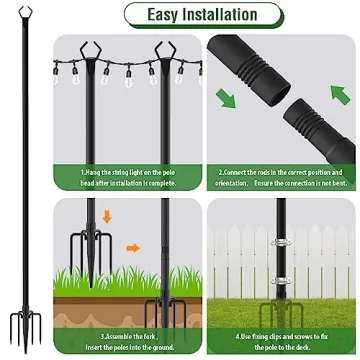 Easy Installation

1.Hang the string light on the pole head after installation is complete.

2.Connect the rods in the correct position and orientation. Ensure the connection is not bent.

3.Assemble the fork , Insert the poles into the ground.

4.Use fixing clips and screws to fix the pole to the deck.