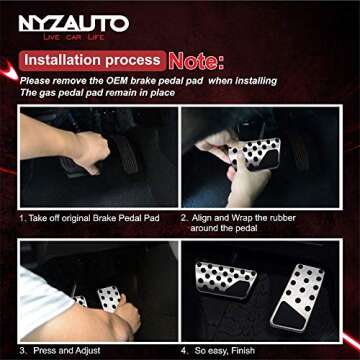 NYZAUTO
LIVE CAR LIFE

Installation process Note:

Please remove the OEM brake pedal pad when installing
The gas pedal pad remain in place

1. Take off original Brake Pedal Pad

2. Align and Wrap the rubber around the pedal

3. Press and Adjust

4. So easy, Finish