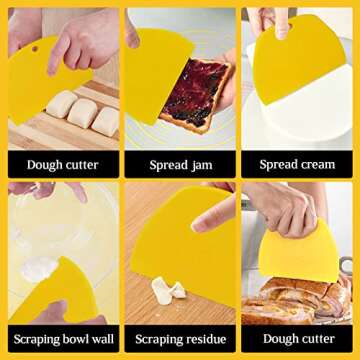 Dough cutter

Spread jam

Spread cream

Scraping bowl wall

Scraping residue

Dough cutter