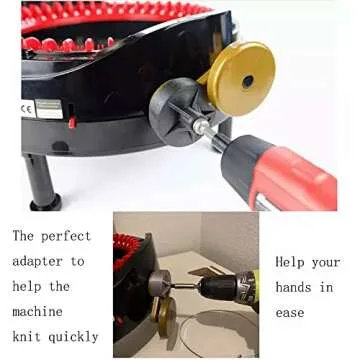 CE

The perfect adapter to help the machine knit quickly

Help your hands in ease