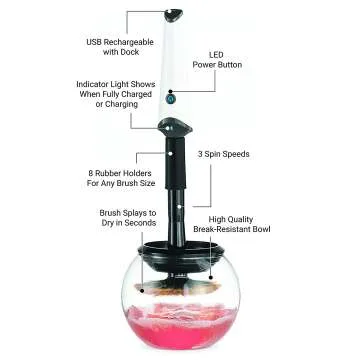 USB Rechargeable with Dock

LED Power Button

Indicator Light Shows When Fully Charged or Charging

3 Spin Speeds

8 Rubber Holders For Any Brush Size

Brush Splays to Dry in Seconds

High Quality Break-Resistant Bowl