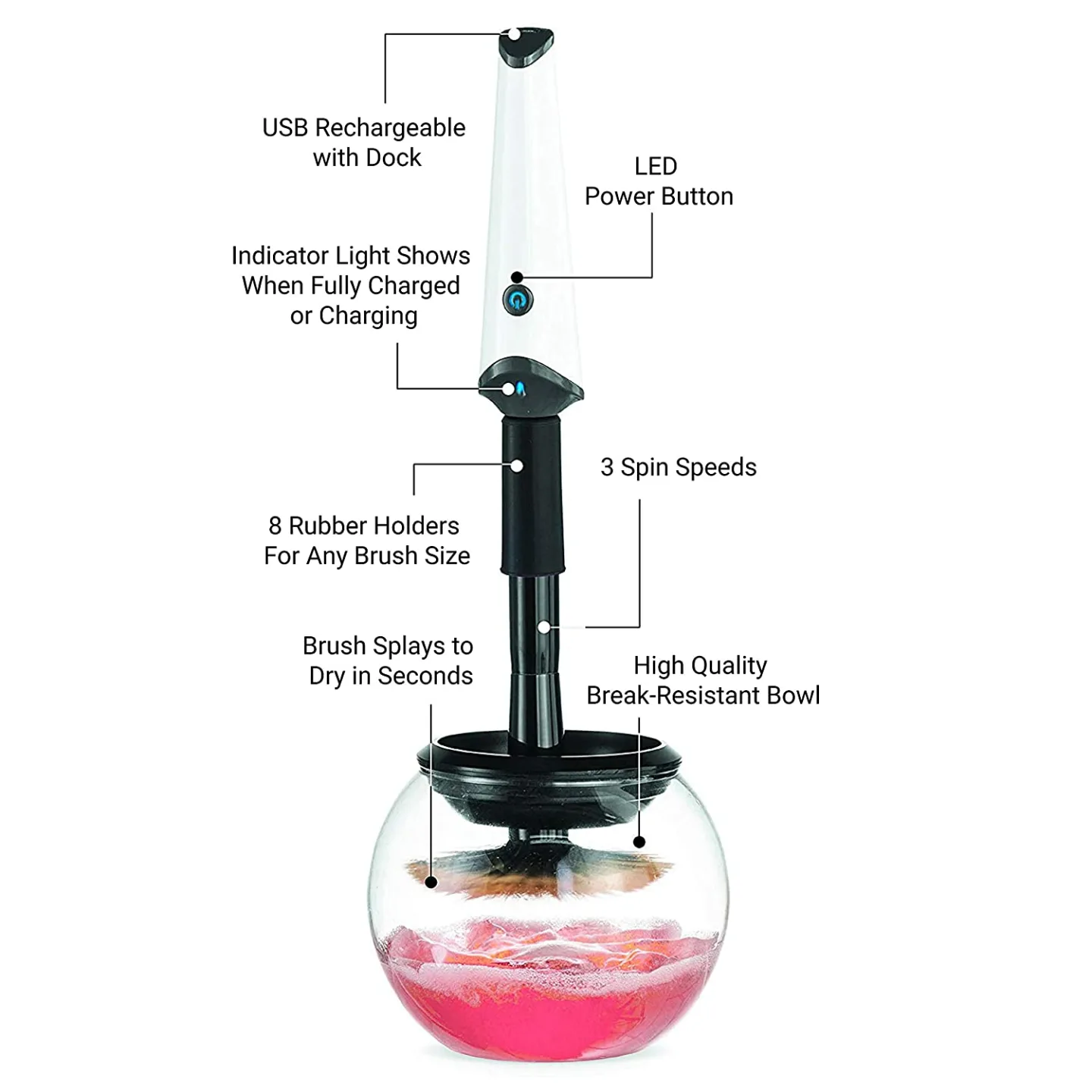 USB Rechargeable with Dock

LED Power Button

Indicator Light Shows When Fully Charged or Charging

3 Spin Speeds

8 Rubber Holders For Any Brush Size

Brush Splays to Dry in Seconds

High Quality Break-Resistant Bowl