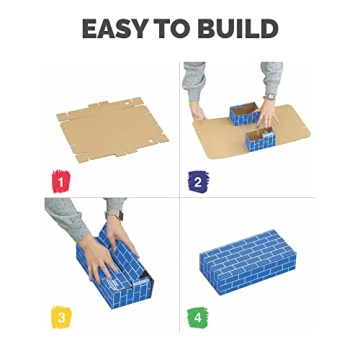 EASY TO BUILD

1

2

3

4