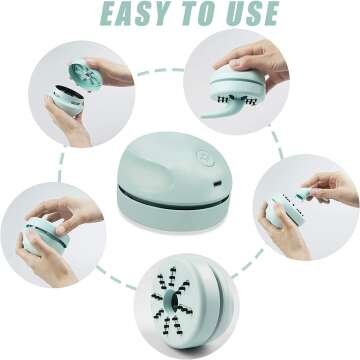 EASY TO USE