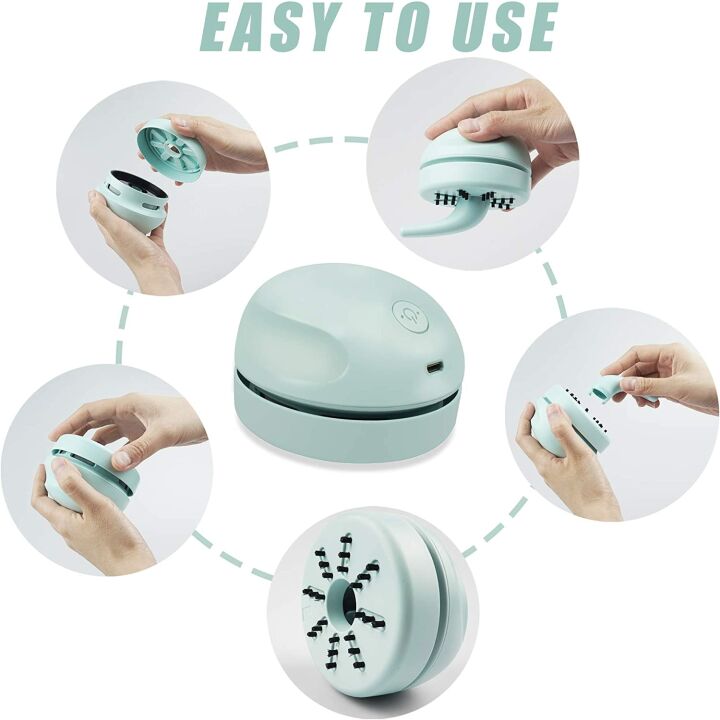 EASY TO USE