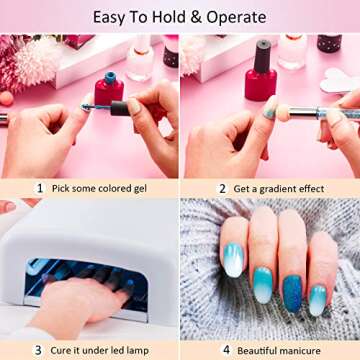 Easy To Hold & Operate

1 Pick some colored gel

2 Get a gradient effect

3 Cure it under led lamp

4 Beautiful manicure