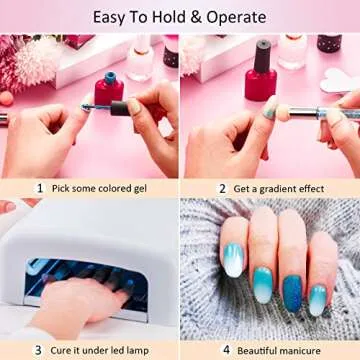 Easy To Hold & Operate

1 Pick some colored gel

2 Get a gradient effect

3 Cure it under led lamp

4 Beautiful manicure