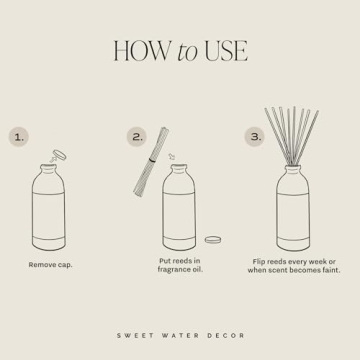 HOW to USE

1.

Remove cap.

2.

Put reeds in fragrance oil.

3.

Flip reeds every week or when scent becomes faint.

SWEET WATER DECOR