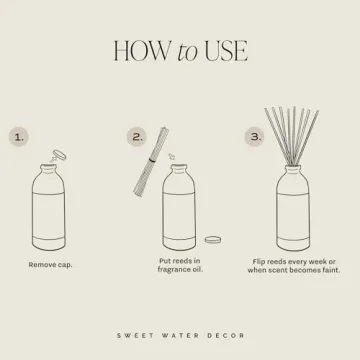 HOW to USE

1.

Remove cap.

2.

Put reeds in fragrance oil.

3.

Flip reeds every week or when scent becomes faint.

SWEET WATER DECOR