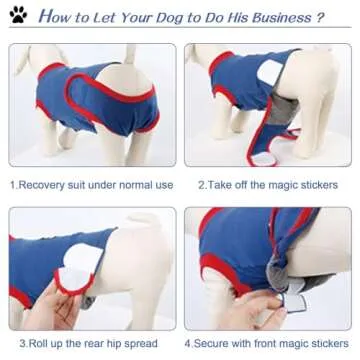 How to Let Your Dog to Do His Business ?

1.Recovery suit under normal use

2.Take off the magic stickers

3.Roll up the rear hip spread

4.Secure with front magic stickers