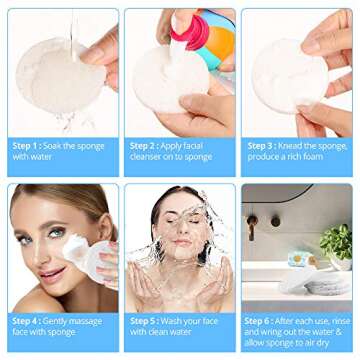 Step 1 : Soak the sponge with water

Step 2 : Apply facial cleanser on to sponge

Step 3 : Knead the sponge, produce a rich foam

Step 4 : Gently massage face with sponge

Step 5 : Wash your face with clean water

Step 6 : After each use, rinse and wring out the water & allow sponge to air dry