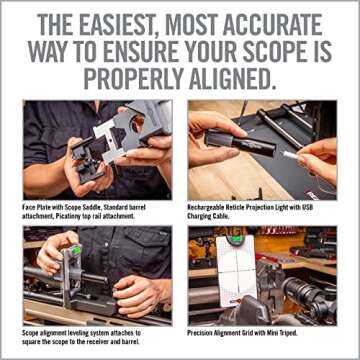 THE EASIEST, MOST ACCURATE WAY TO ENSURE YOUR SCOPE IS PROPERLY ALIGNED.

Face Plate with Scope Saddle, Standard barrel attachment, Picatinny top rail attachment.

Rechargeable Reticle Projection Light with USB Charging Cable.

Scope alignment leveling system attaches to square the scope to the receiver and barrel.

Precision Alignment Grid with Mini Tripod.