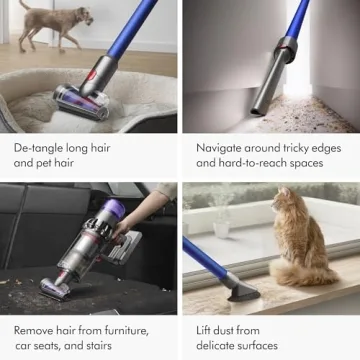 De-tangle long hair and pet hair

Navigate around tricky edges and hard-to-reach spaces

Remove hair from furniture, car seats, and stairs

Lift dust from delicate surfaces