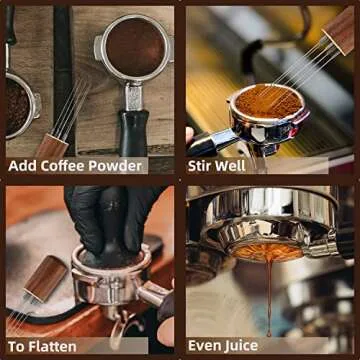 Add Coffee Powder

Stir Well

To Flatten

Even Juice