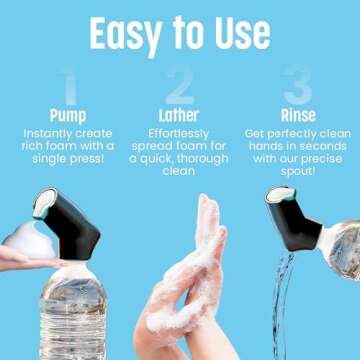 Easy to Use

1
Pump
Instantly create rich foam with a single press!

2
Lather
Effortlessly spread foam for a quick, thorough clean

3
Rinse
Get perfectly clean hands in seconds with our precise spout!