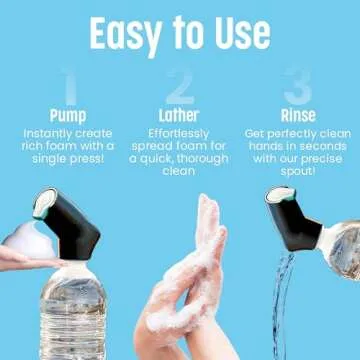 Easy to Use

1
Pump
Instantly create rich foam with a single press!

2
Lather
Effortlessly spread foam for a quick, thorough clean

3
Rinse
Get perfectly clean hands in seconds with our precise spout!