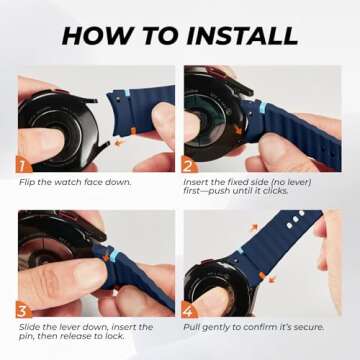 HOW TO INSTALL

1

Flip the watch face down.

2

Insert the fixed side (no lever) first—push until it clicks.

3

Slide the lever down, insert the pin, then release to lock.

4

Pull gently to confirm it's secure.