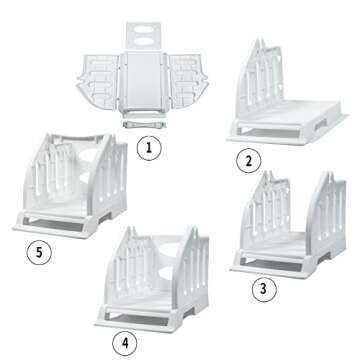 1

2

5

3

4