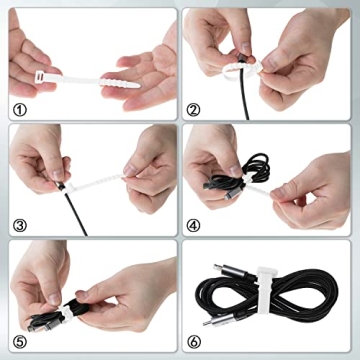 ①

②

③

④

⑤

⑥