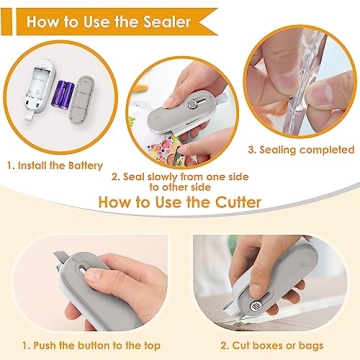 How to Use the Sealer

1. Install the Battery

2. Seal slowly from one side to other side

3. Sealing completed

How to Use the Cutter

1. Push the button to the top

2. Cut boxes or bags