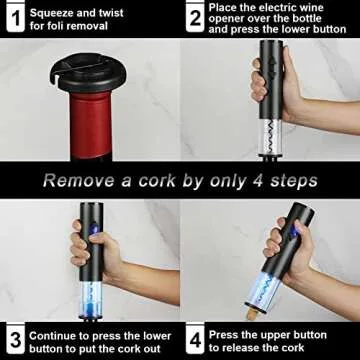 1 Squeeze and twist for foli removal

2 Place the electric wine opener over the bottle and press the lower button

Remove a cork by only 4 steps

3 Continue to press the lower button to put the cork out

4 Press the upper button to release the cork