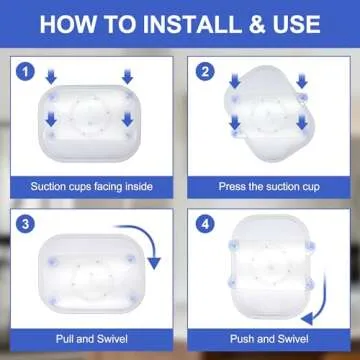 HOW TO INSTALL & USE

1

Suction cups facing inside

2

Press the suction cup

3

Pull and Swivel

4

Push and Swivel