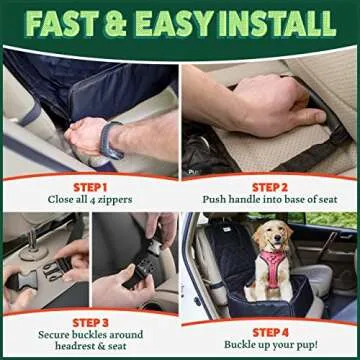 FAST & EASY INSTALL

STEP 1
Close all 4 zippers

STEP 2
Push handle into base of seat

STEP 3
Secure buckles around headrest & seat

STEP 4
Buckle up your pup!