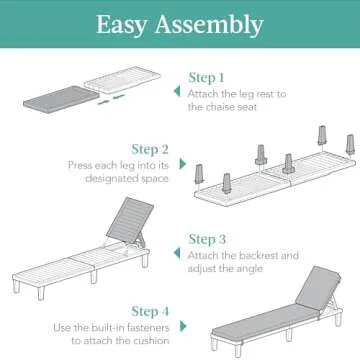 Easy Assembly

Step 1
Attach the leg rest to the chaise seat

Step 2
Press each leg into its designated space

Step 3
Attach the backrest and adjust the angle

Step 4
Use the built-in fasteners to attach the cushion