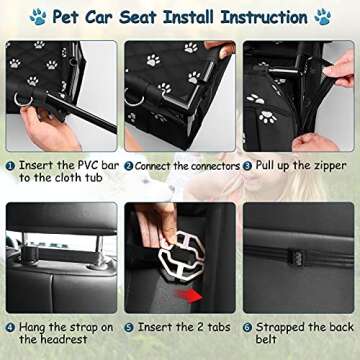 Pet Car Seat Install Instruction

1 Insert the PVC bar to the cloth tub

2 Connect the connectors

3 Pull up the zipper

4 Hang the strap on the headrest

5 Insert the 2 tabs

6 Strapped the back belt