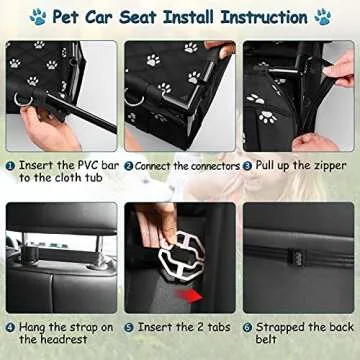 Pet Car Seat Install Instruction

1 Insert the PVC bar to the cloth tub

2 Connect the connectors

3 Pull up the zipper

4 Hang the strap on the headrest

5 Insert the 2 tabs

6 Strapped the back belt