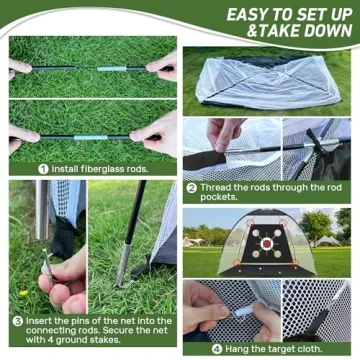 EASY TO SET UP &TAKE DOWN

1 Install fiberglass rods.

2 Thread the rods through the rod pockets.

3 Insert the pins of the net into the connecting rods. Secure the net with 4 ground stakes.

4 Hang the target cloth.