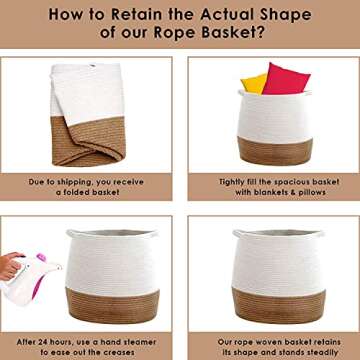 How to Retain the Actual Shape of our Rope Basket?

Due to shipping, you receive a folded basket

Tightly fill the spacious basket with blankets & pillows

After 24 hours, use a hand steamer to ease out the creases

Our rope woven basket retains its shape and stands steadily