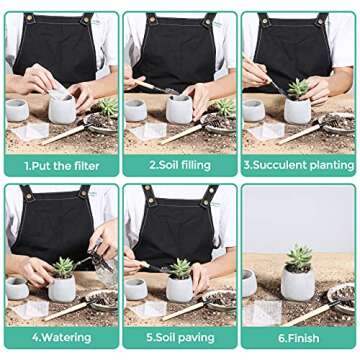 1.Put the filter

2.Soil filling

3.Succulent planting

4.Watering

5.Soil paving

6.Finish