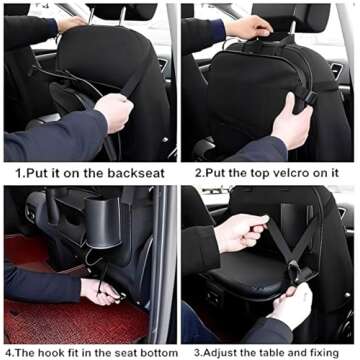 1.Put it on the backseat

2.Put the top velcro on it

4.The hook fit in the seat bottom

3.Adjust the table and fixing