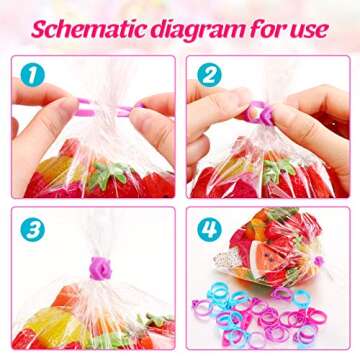 Schematic diagram for use

1

2

3

4