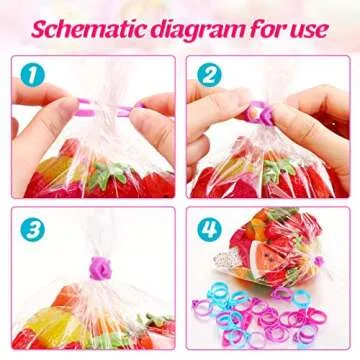 Schematic diagram for use

1

2

3

4