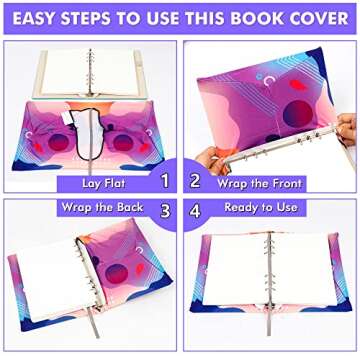 EASY STEPS TO USE THIS BOOK COVER

Lay Flat 1

2 Wrap the Front

Wrap the Back 3

4 Ready to Use