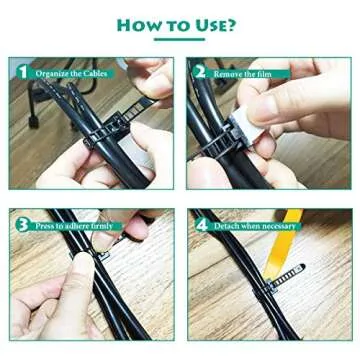 HOW TO USE?

1 Organize the Cables

2 Remove the film

3 Press to adhere firmly

4 Detach when necessary