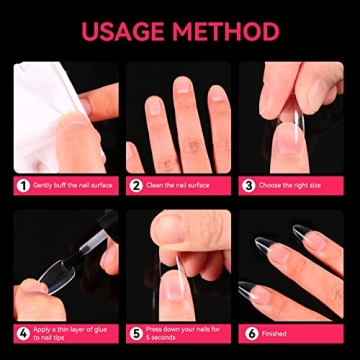 USAGE METHOD

1 Gently buff the nail surface

2 Clean the nail surface

3 Choose the right size

4 Apply a thin layer of glue to nail tips

5 Press down your nails for 5 seconds

6 Finished