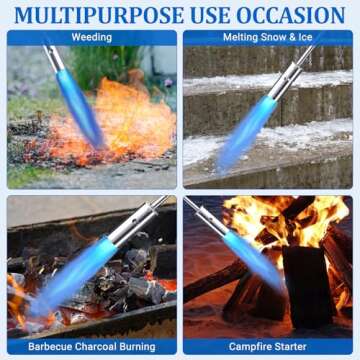 MULTIPURPOSE USE OCCASION

Weeding

Melting Snow & Ice

Barbecue Charcoal Burning

Campfire Starter