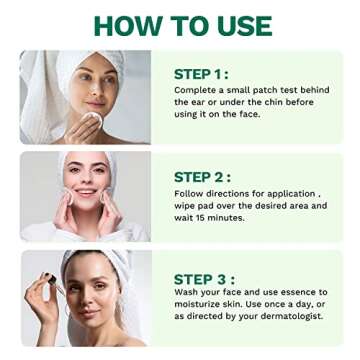 HOW TO USE

STEP 1 :
Complete a small patch test behind the ear or under the chin before using it on the face.

STEP 2 :
Follow directions for application , wipe pad over the desired area and wait 15 minutes.

STEP 3 :
Wash your face and use essence to moisturize skin. Use once a day, or as directed by your dermatologist.